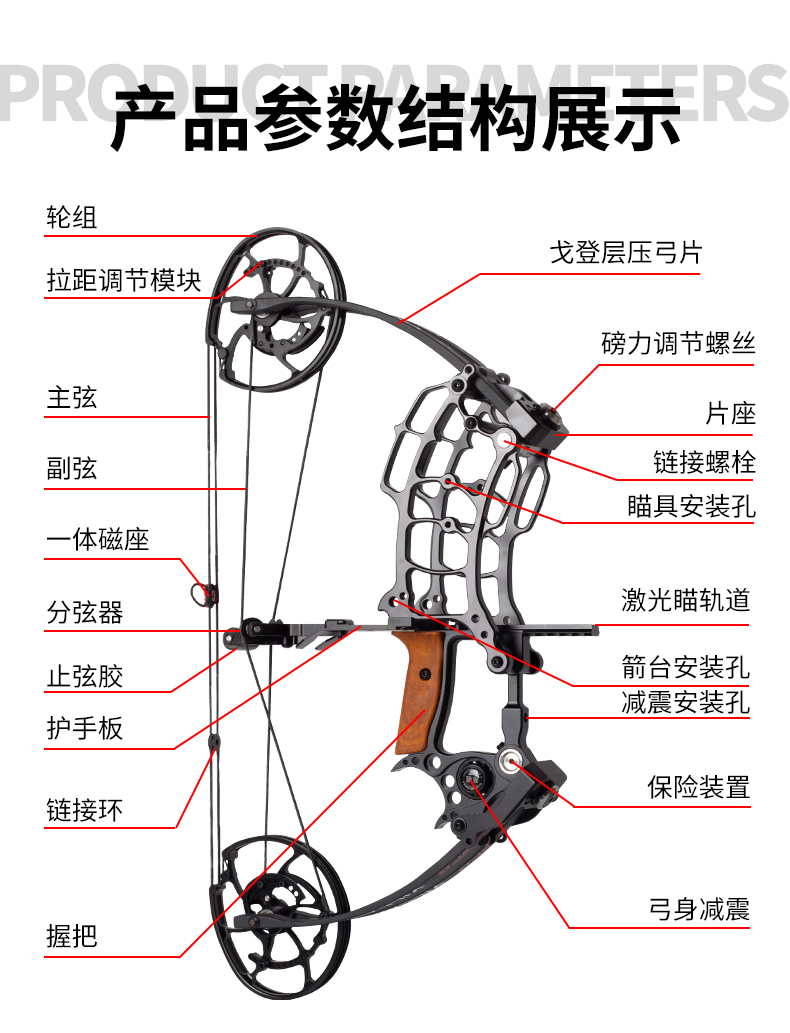 PRODUCT PARAMETERS
产品参数结构展示

轮组
拉距调节模块
主弦
副弦
一体磁座
分弦器
止弦胶
护手板
链接环
握把

戈登层压弓片
磅力调节螺丝
片座
链接螺栓
瞄具安装孔
激光瞄轨道
箭台安装孔
减震安装孔
保险装置
弓身减震