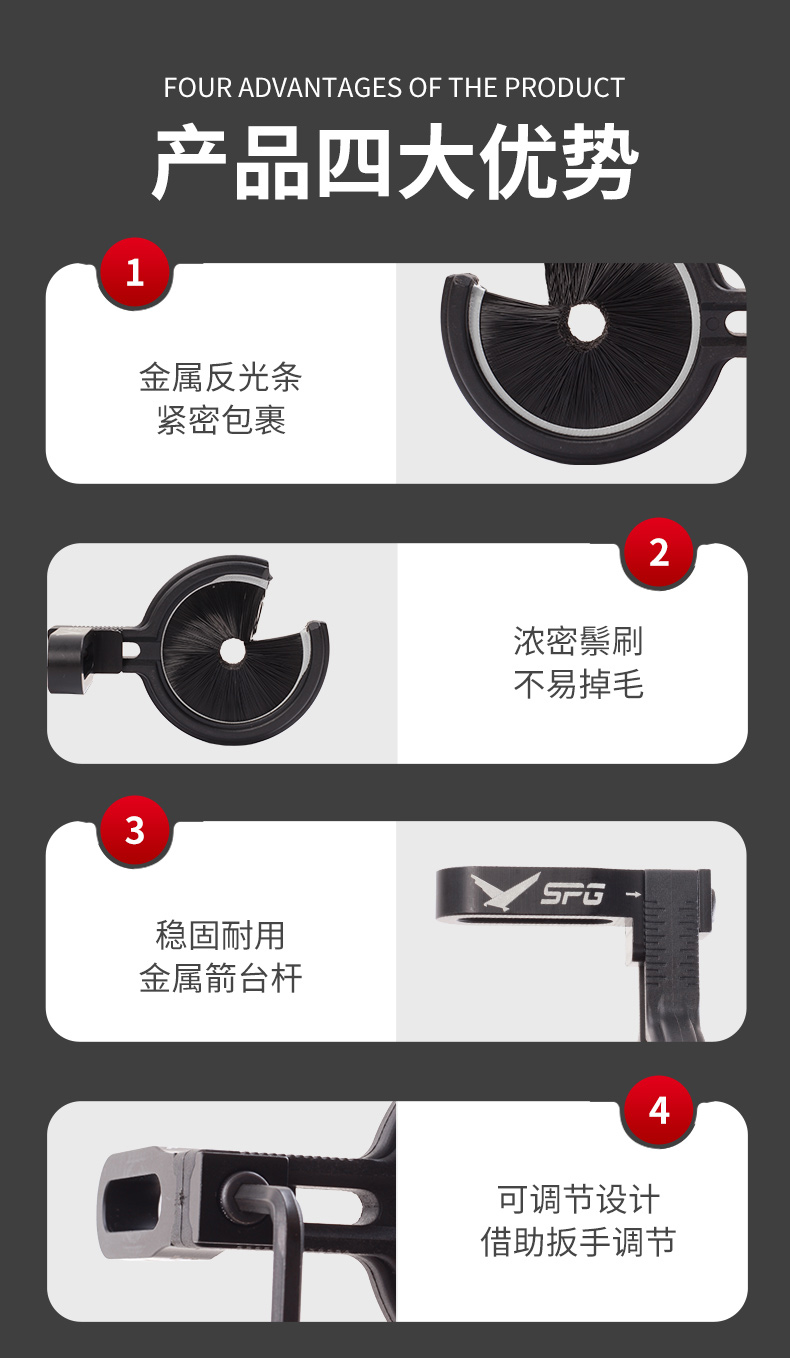 FOUR ADVANTAGES OF THE PRODUCT

产品四大优势

1

金属反光条
紧密包裹

2

浓密鬃刷
不易掉毛

3

稳固耐用
金属箭台杆

SPG

4

可调节设计
借助扳手调节