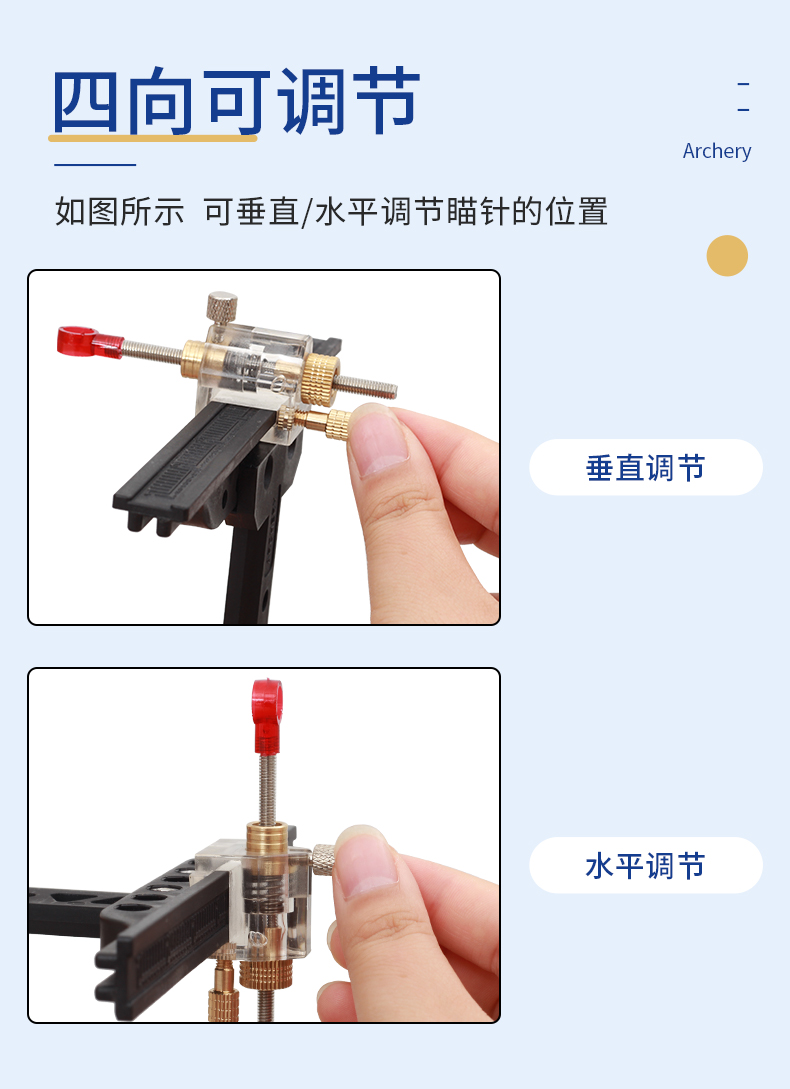 四向可调节

Archery

如图所示 可垂直/水平调节瞄针的位置

垂直调节

水平调节