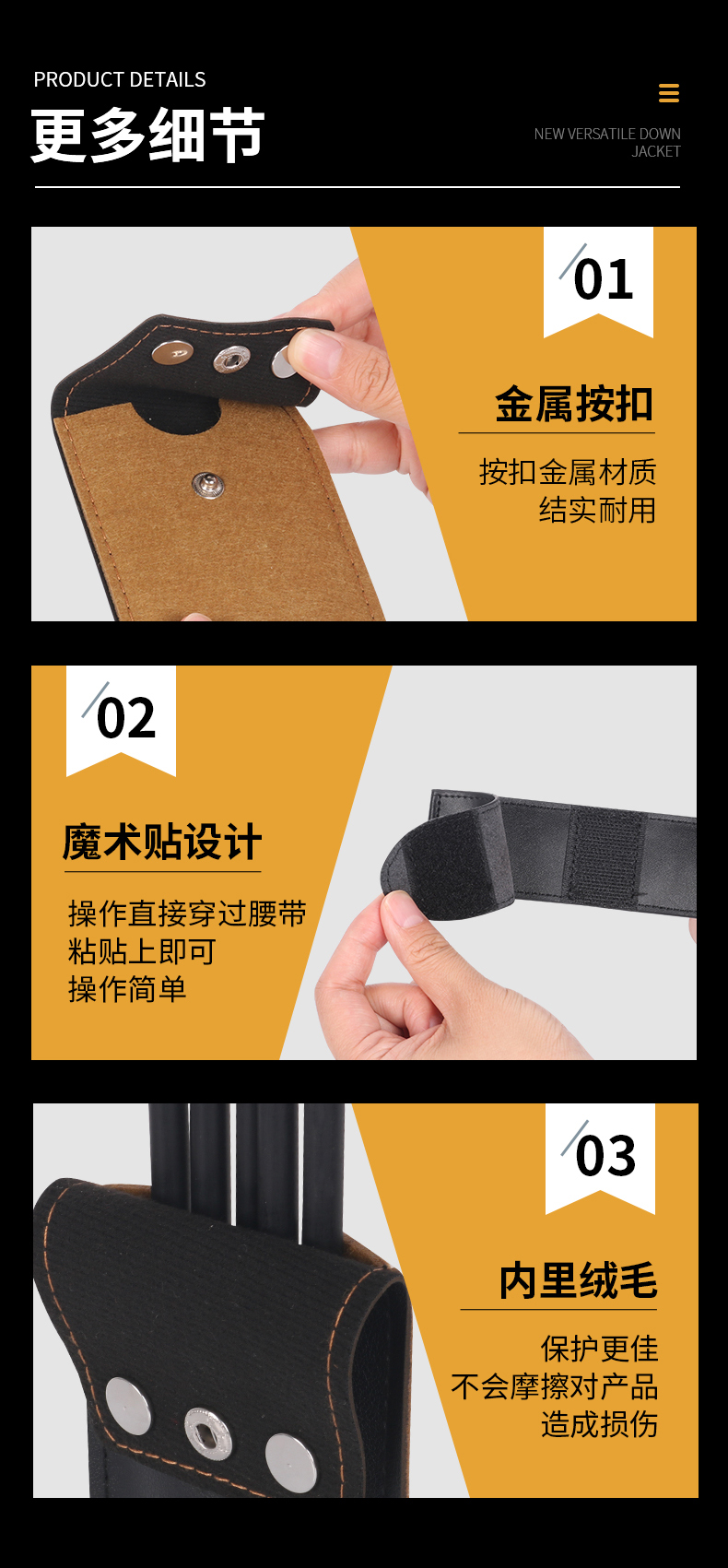 PRODUCT DETAILS

更多细节

NEW VERSATILE DOWN JACKET

01

金属按扣

按扣金属材质
结实耐用

02

魔术贴设计

操作直接穿过腰带
粘贴上即可
操作简单

03

内里绒毛

保护更佳
不会摩擦对产品
造成损伤