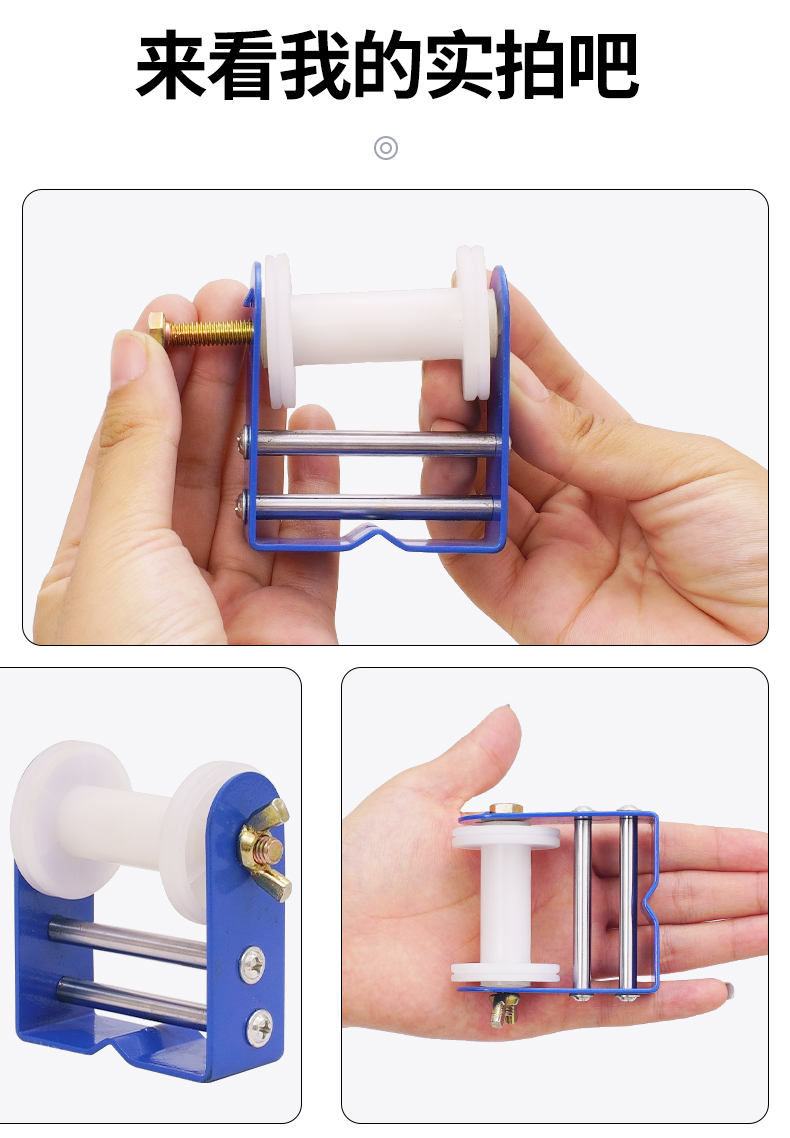 来看我的实拍吧