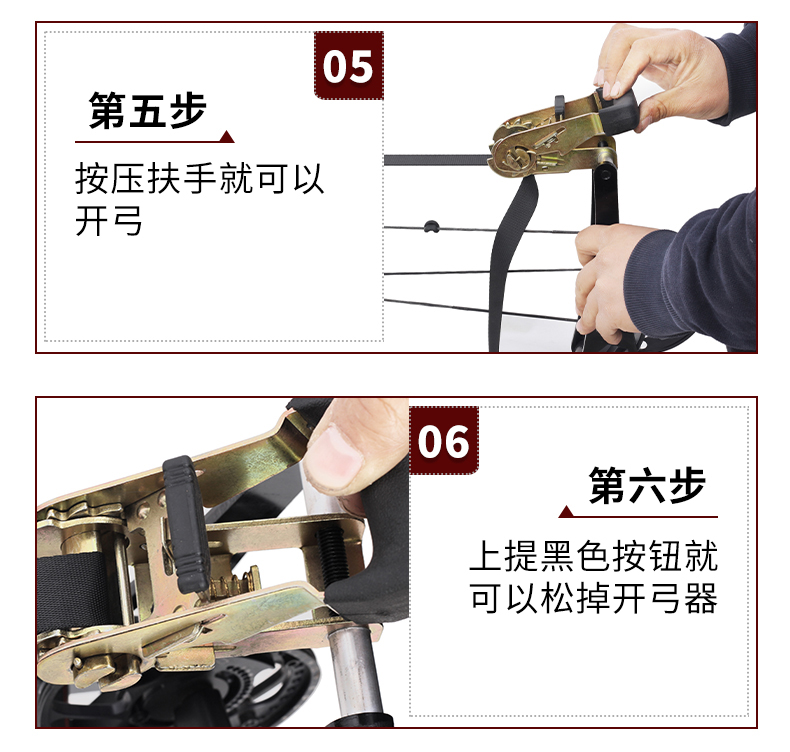 05

第五步

按压扶手就可以开弓

06

第六步

上提黑色按钮就可以松掉开弓器