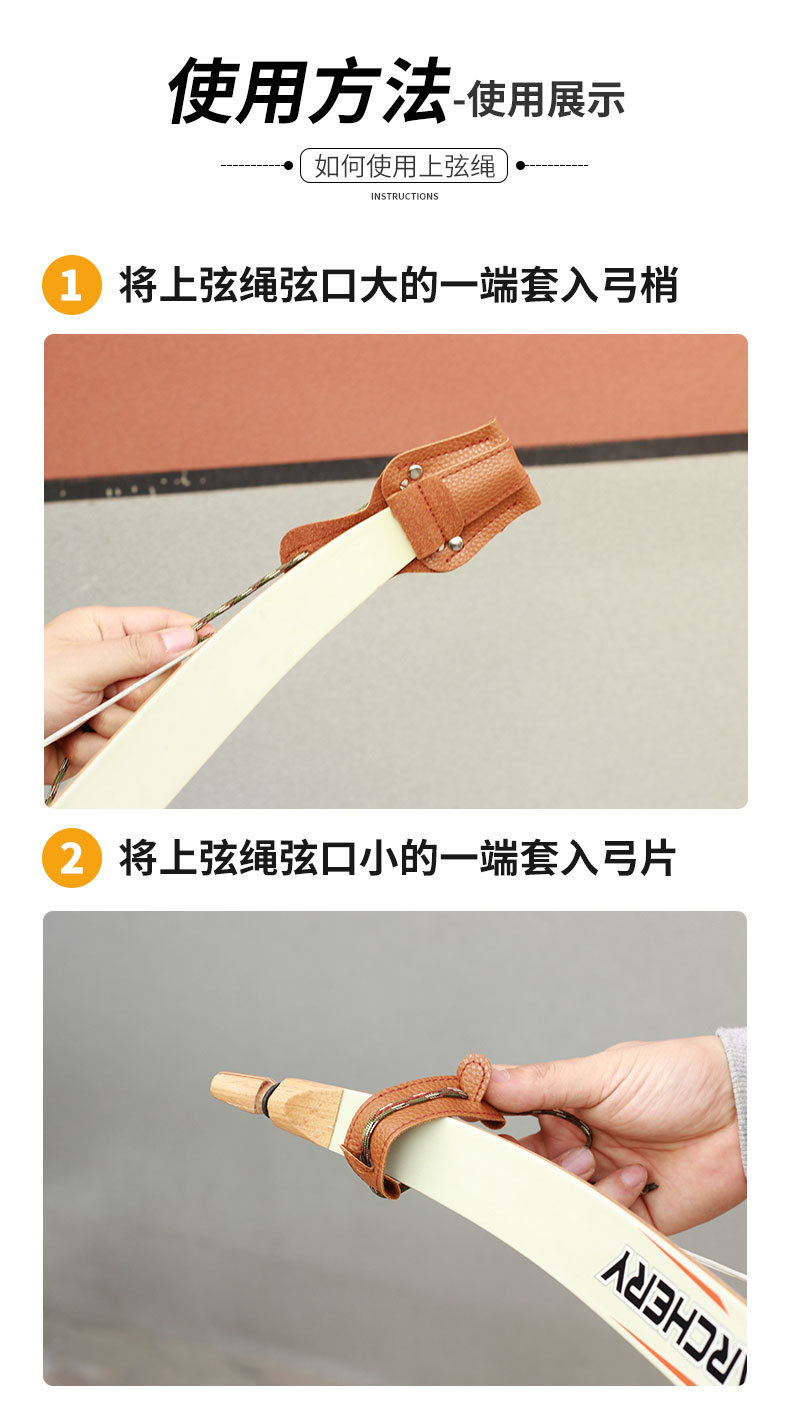 使用方法-使用展示

如何使用上弦绳

INSTRUCTIONS

1 将上弦绳弦口大的一端套入弓梢

2 将上弦绳弦口小的一端套入弓片

RCHERY