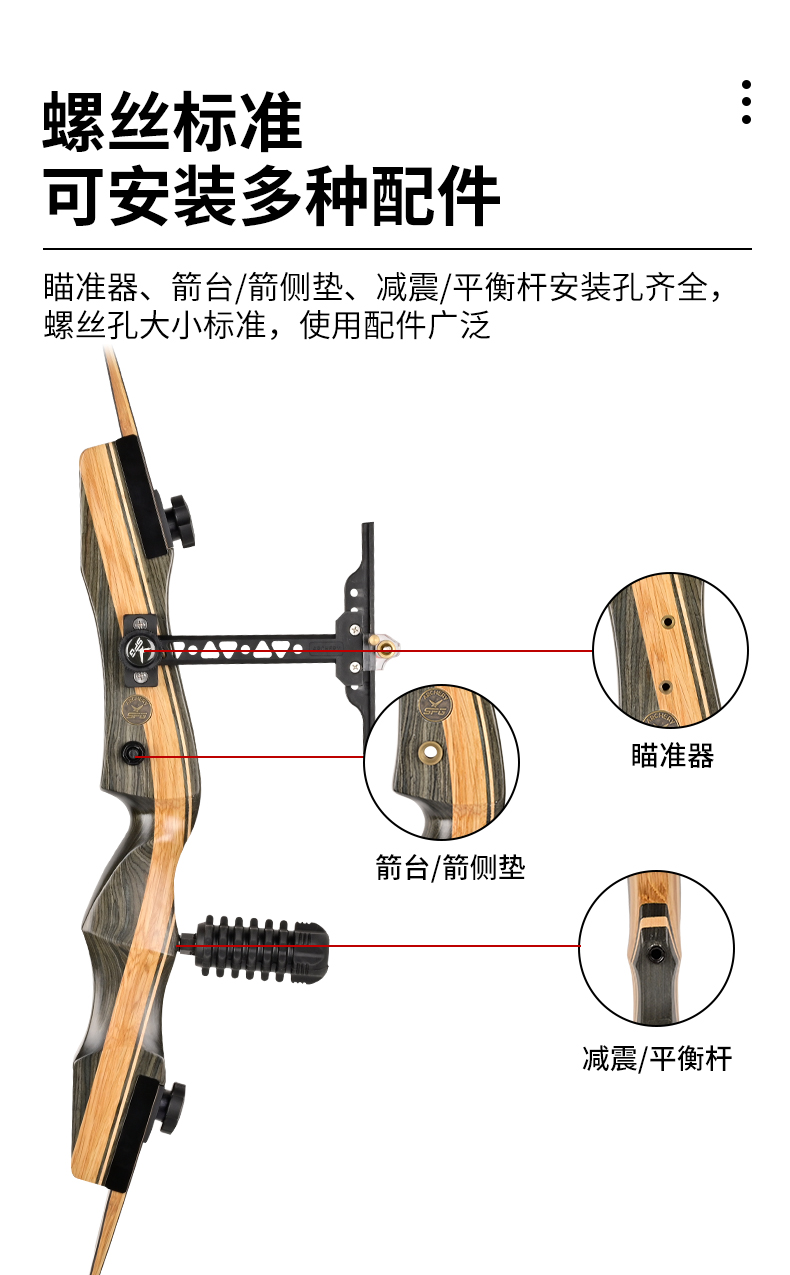 螺丝标准
可安装多种配件

瞄准器、箭台/箭侧垫、减震/平衡杆安装孔齐全，螺丝孔大小标准，使用配件广泛

瞄准器

箭台/箭侧垫

减震/平衡杆